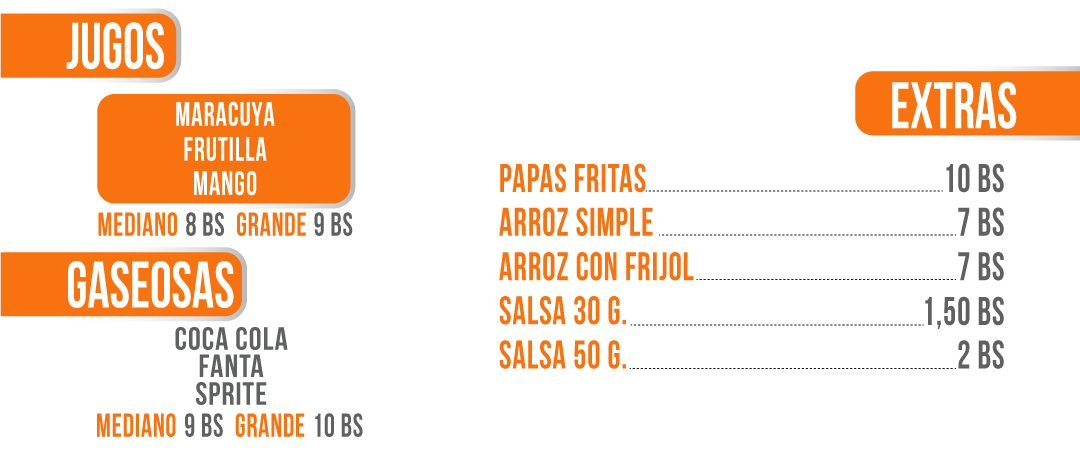 JUGOS

MARACUYA
FRUTILLA
MANGO

MEDIANO 8 BS GRANDE 9 BS

GASEOSAS

COCA COLA
FANTA
SPRITE

MEDIANO 9 BS GRANDE 10 BS

EXTRAS

PAPAS FRITAS 10 BS
ARROZ SIMPLE 7 BS
ARROZ CON FRIJOL 7 BS
SALSA 30 G. 1,50 BS
SALSA 50 G. 2 BS